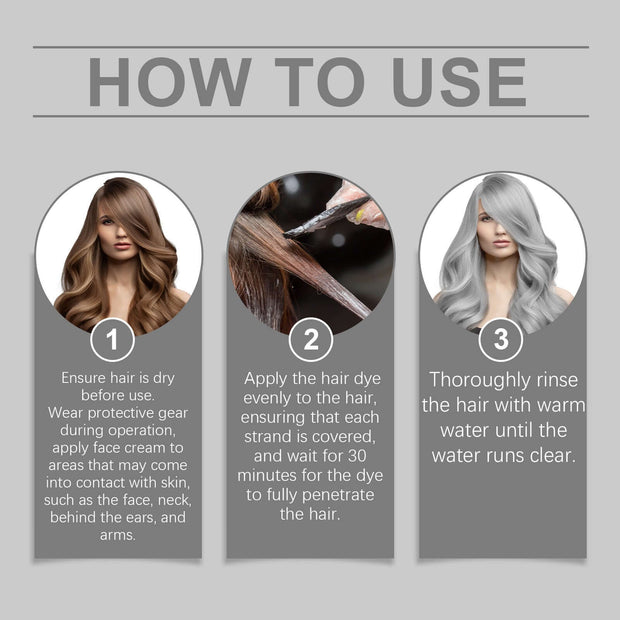 HOW TO USE

1

Ensure hair is dry before use.
Wear protective gear during operation, apply face cream to areas that may come into contact with skin, such as the face, neck, behind the ears, and arms.

2

Apply the hair dye evenly to the hair, ensuring that each strand is covered, and wait for 30 minutes for the dye to fully penetrate the hair.

3

Thoroughly rinse the hair with warm water until the water runs clear.