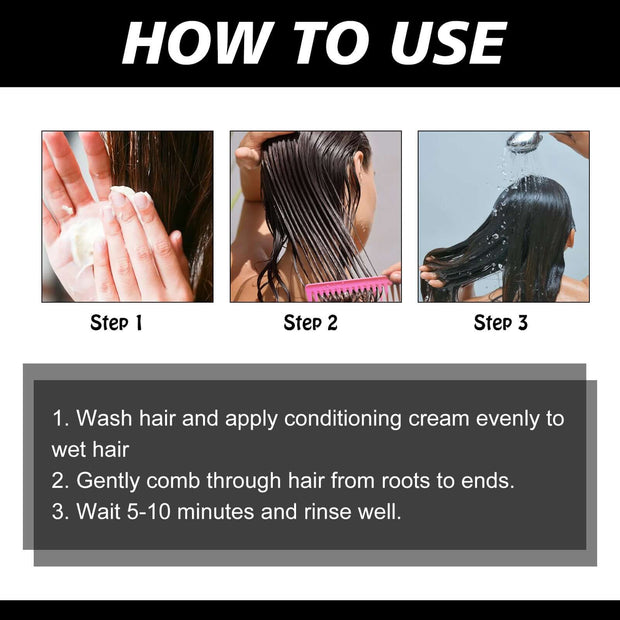 HOW TO USE

Step 1

Step 2

Step 3

1. Wash hair and apply conditioning cream evenly to wet hair
2. Gently comb through hair from roots to ends.
3. Wait 5-10 minutes and rinse well.