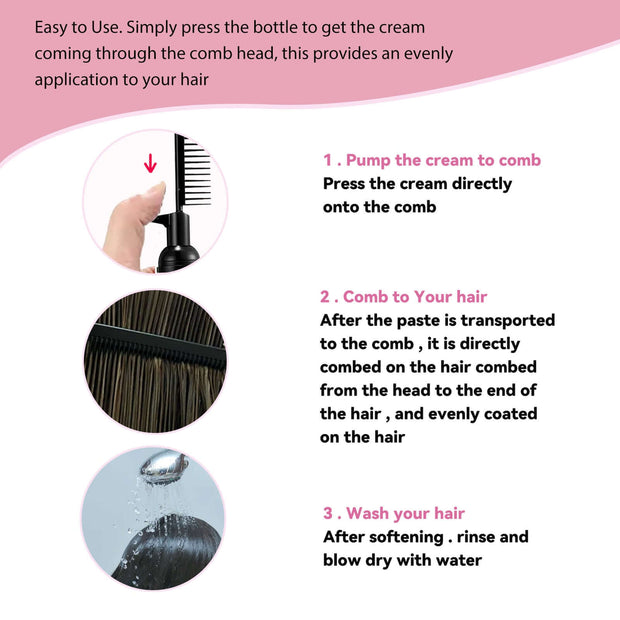 Easy to Use. Simply press the bottle to get the cream coming through the comb head, this provides an evenly application to your hair

1 . Pump the cream to comb
Press the cream directly onto the comb

2 . Comb to Your hair
After the paste is transported to the comb , it is directly combed on the hair combed from the head to the end of the hair , and evenly coated on the hair

3 . Wash your hair
After softening . rinse and blow dry with water