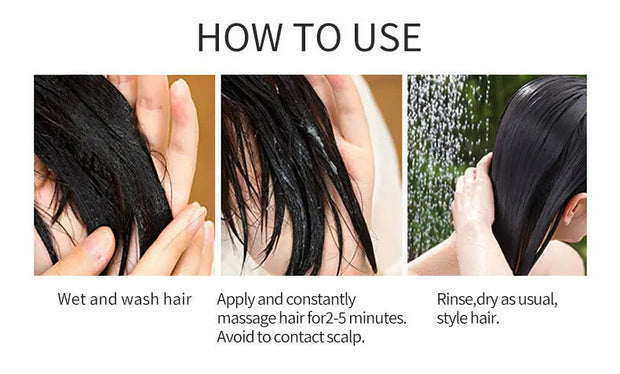 HOW TO USE

Wet and wash hair

Apply and constantly massage hair for2-5 minutes. Avoid to contact scalp.

Rinse,dry as usual, style hair.